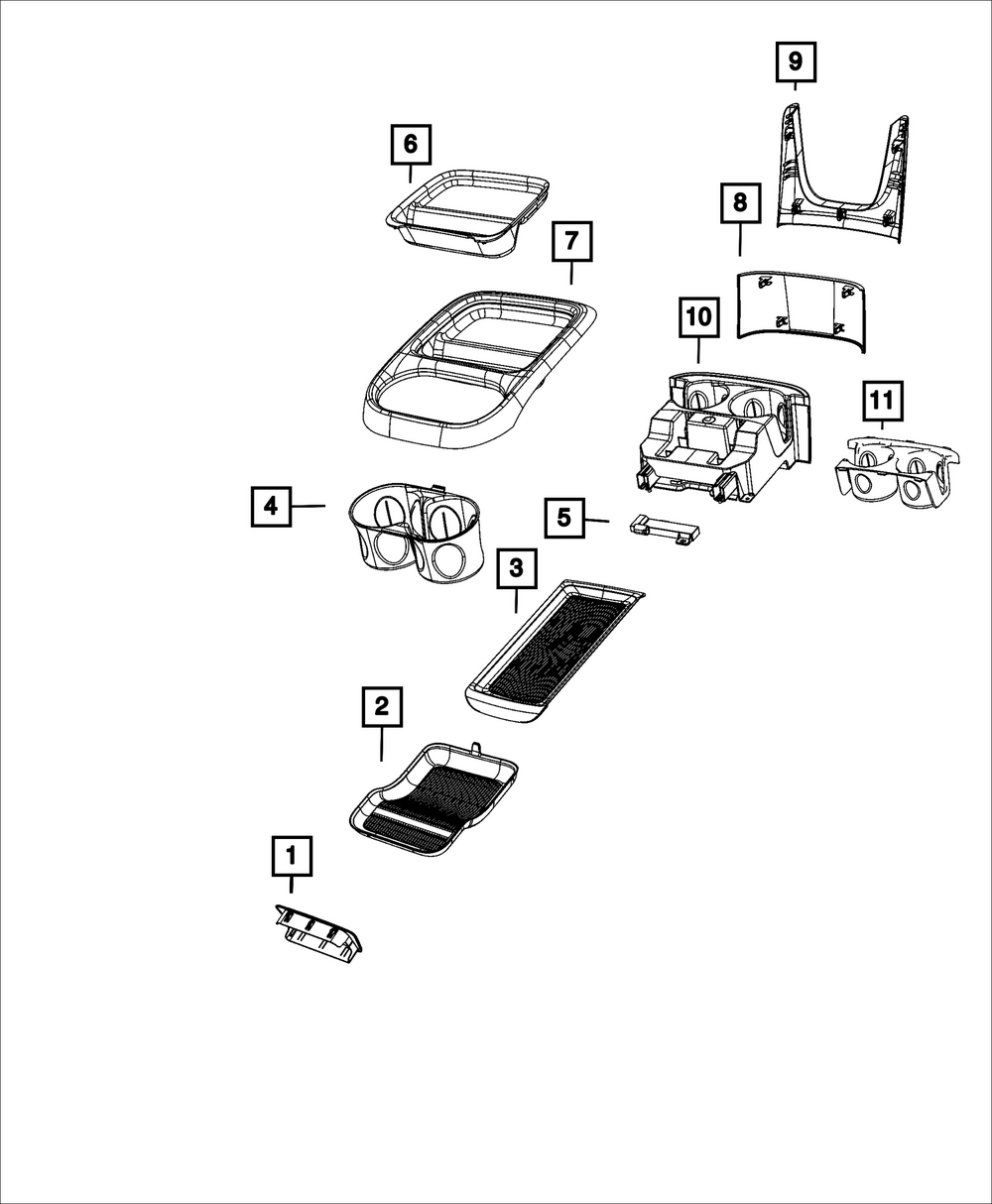 9
6
8
7
10
11
4
5
3
2
1