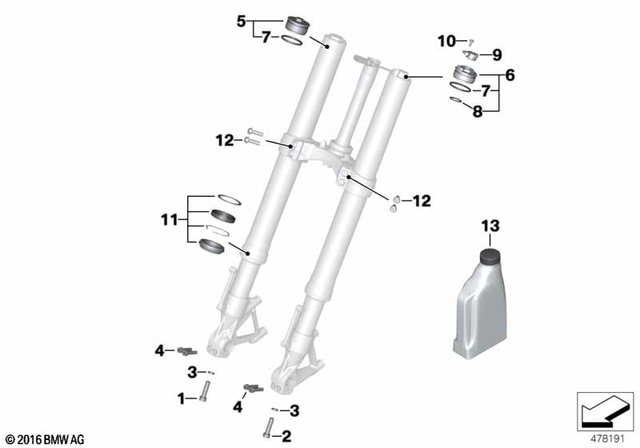 5
7
10
9
6
7
8
12
12
11
13
4
3
1
4
3
2
© 2016 BMW AG
478191