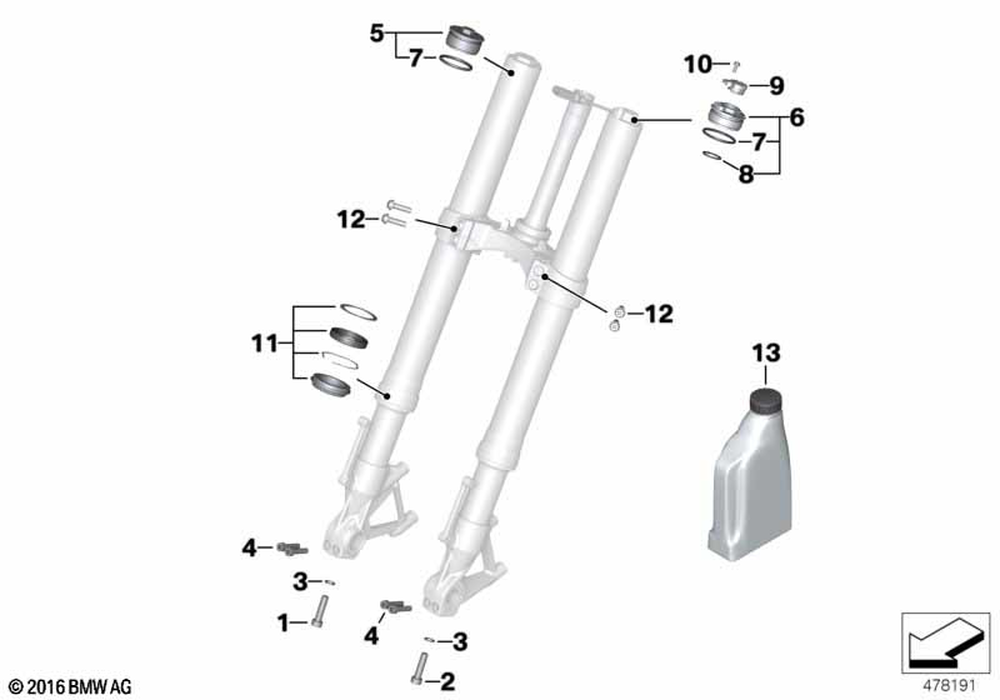 5
7
10
9
6
7
8
12
12
11
13
4
3
1
4
3
2
© 2016 BMW AG
478191