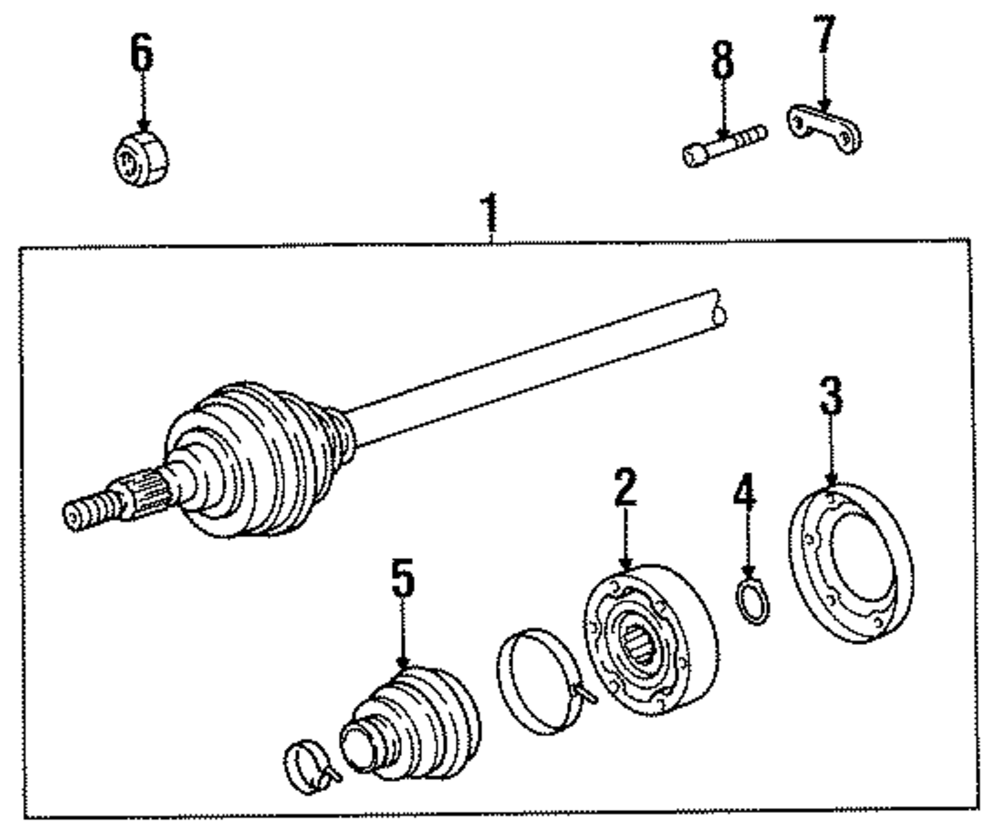 6
8
7
1
3
2
4
5