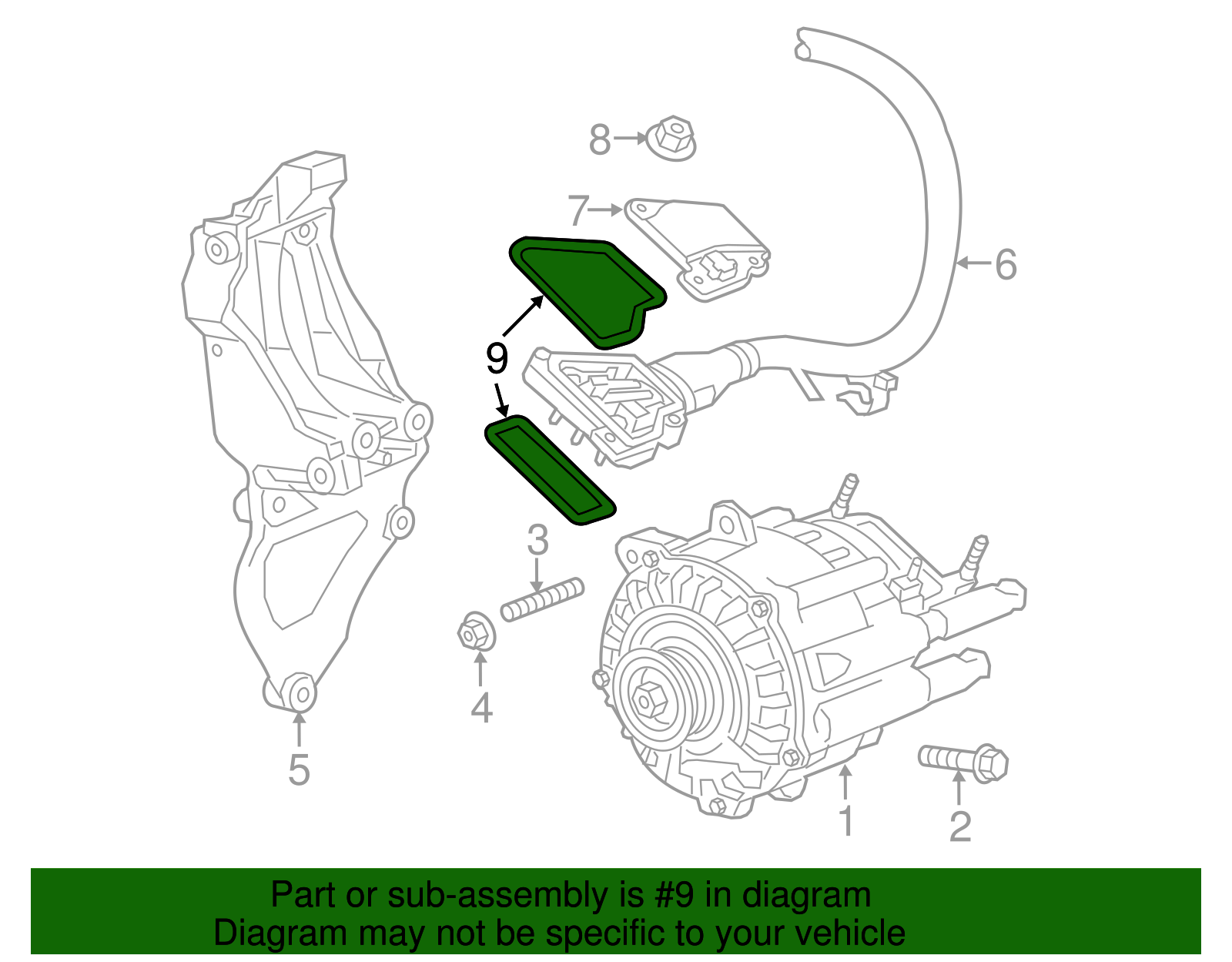 8
7
6
9
3
4
5
1
2

Part or sub-assembly is #9 in diagram
Diagram may not be specific to your vehicle