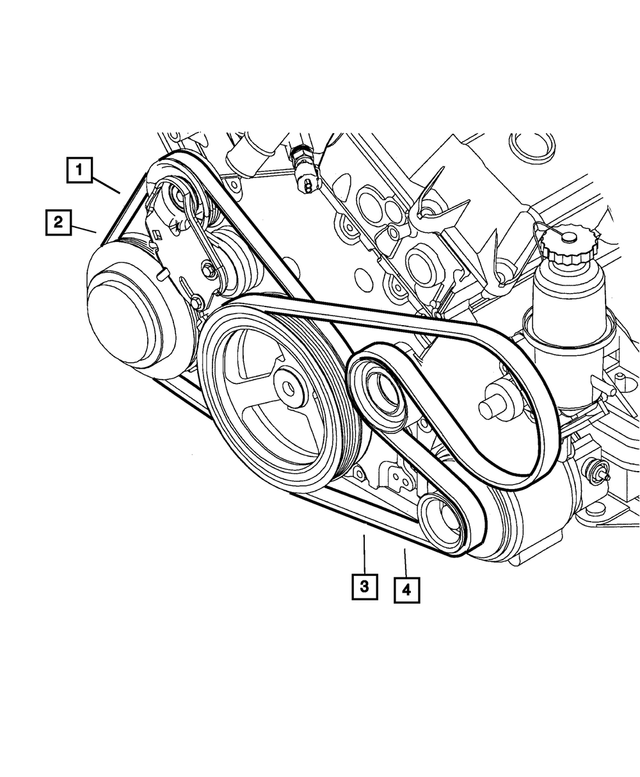 1
2
3
4