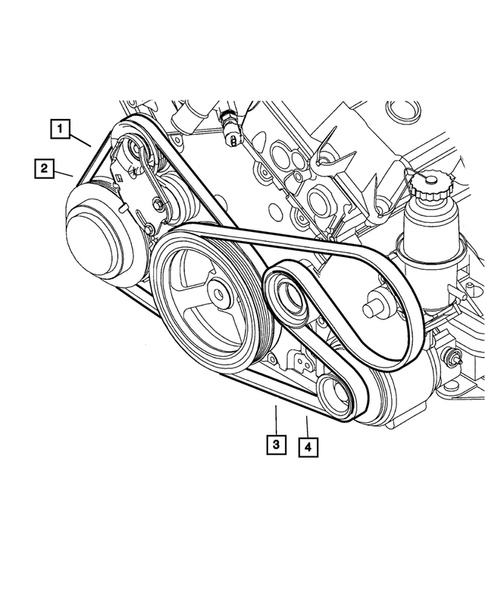 1
2
3
4