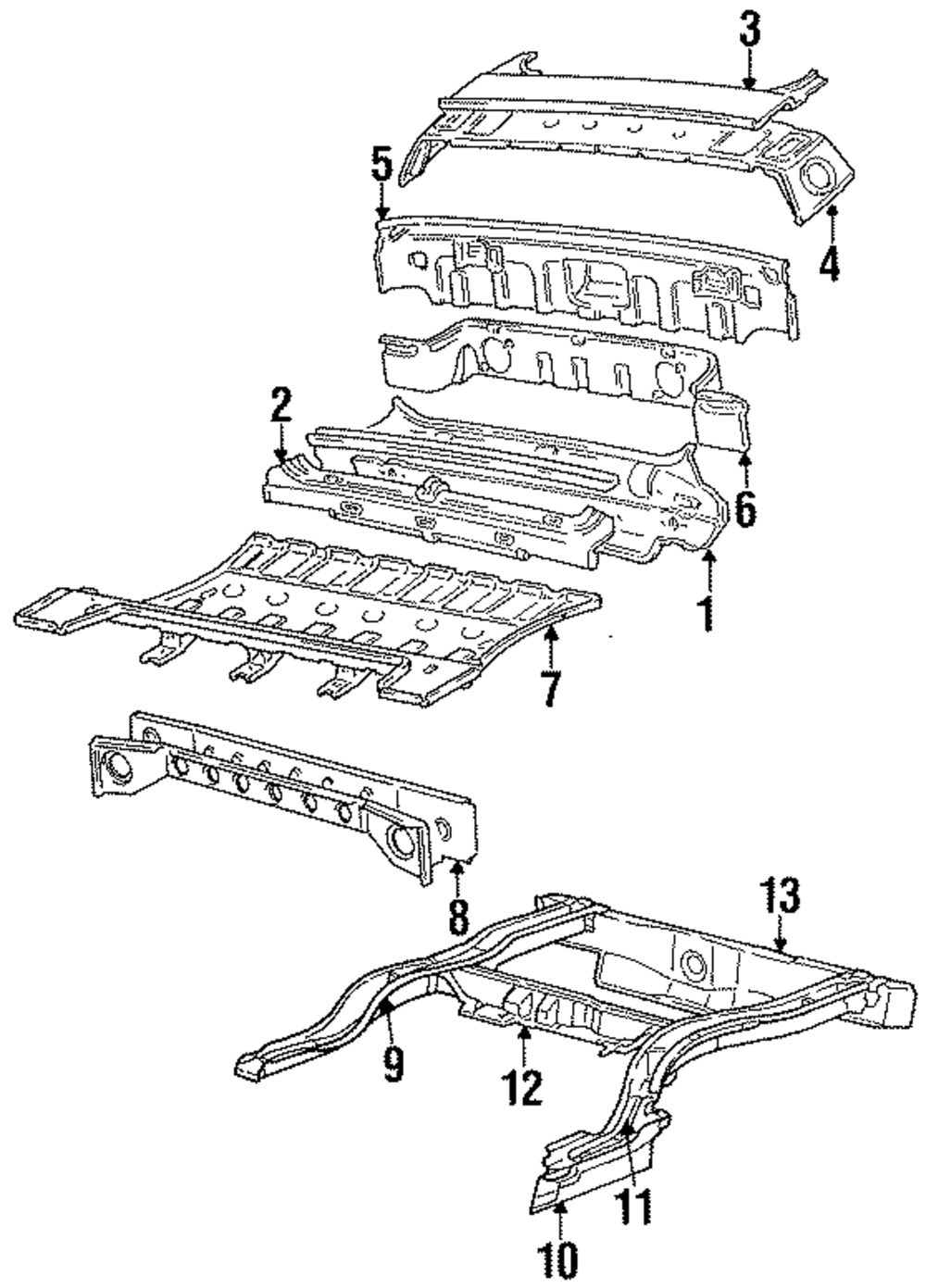 3
5
4
2
6
1
7
8
13
9
12
11
10