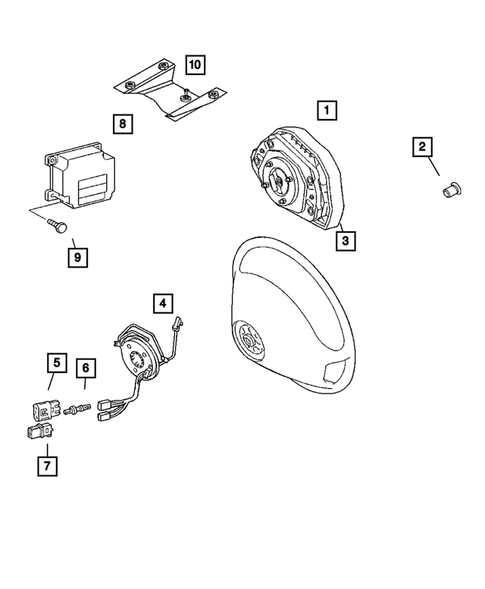 10
8
1
2
3
9
4
5
6
7