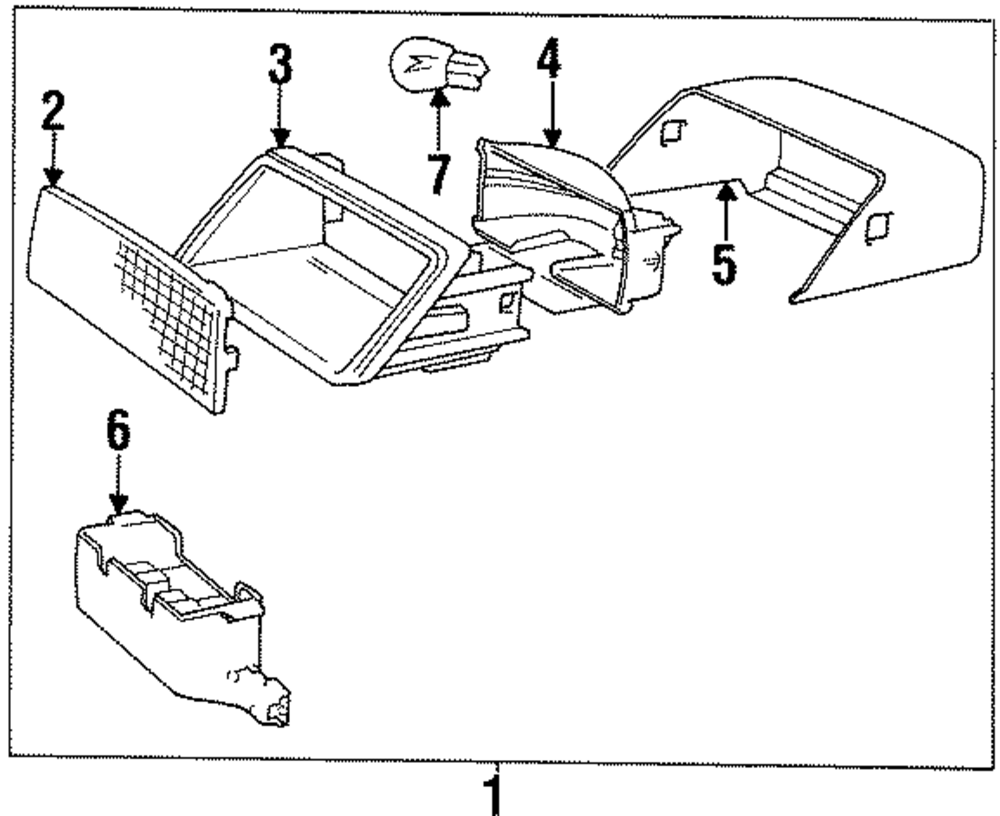 2
3
7
4
5
6
1