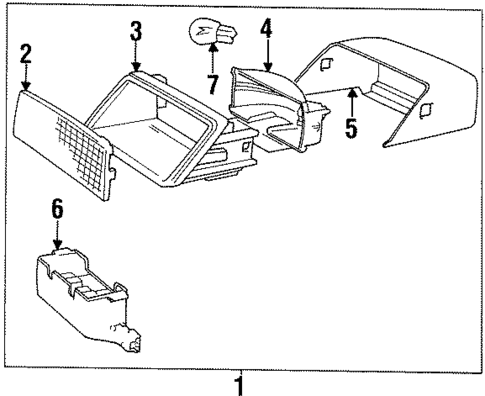 2
3
7
4
5
6
1