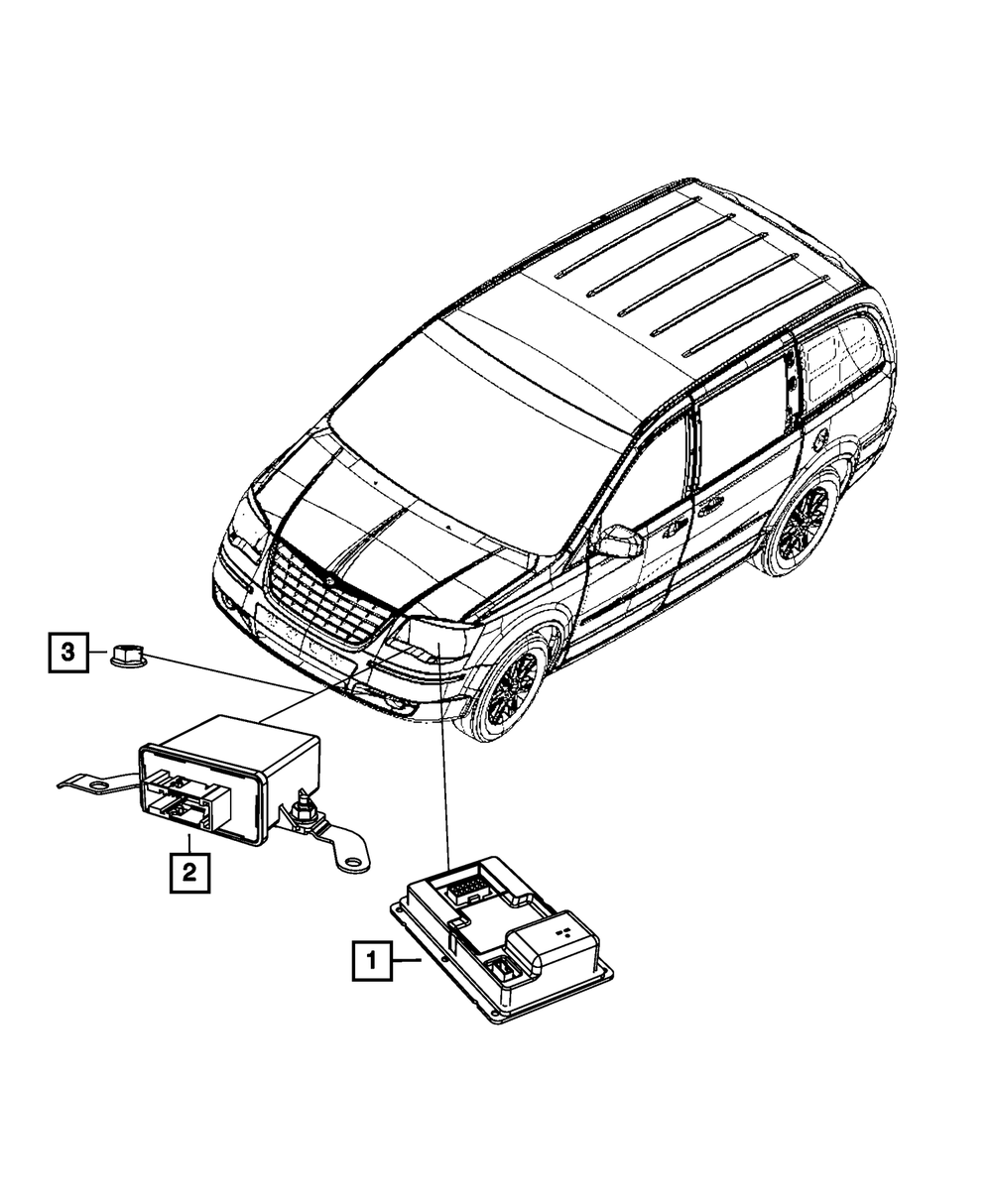 3

2

1