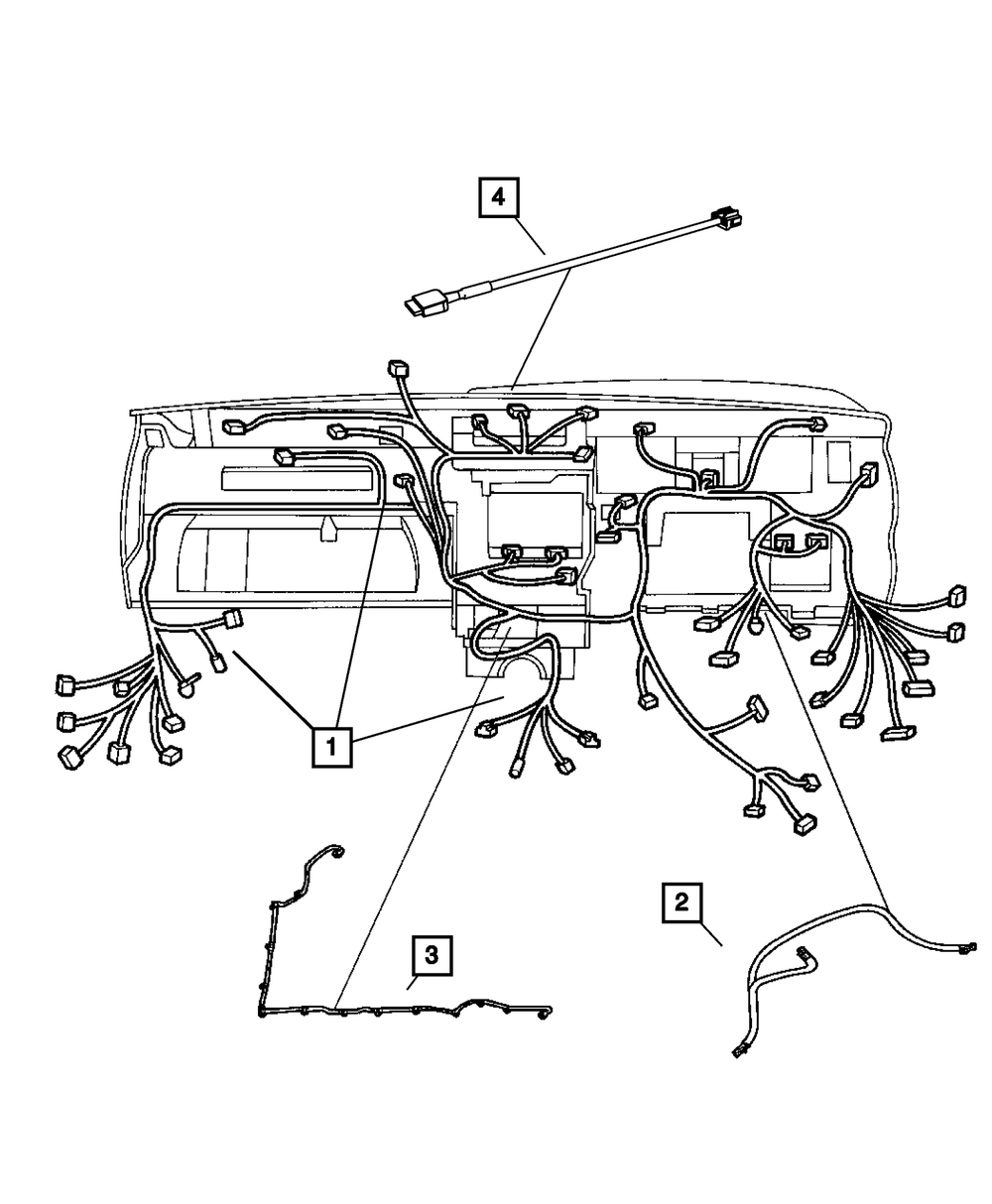 4

1

2

3