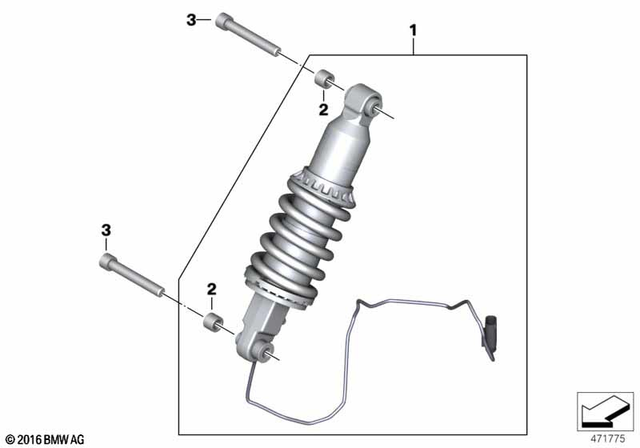 3
1
2
3
2
© 2016 BMW AG
471775