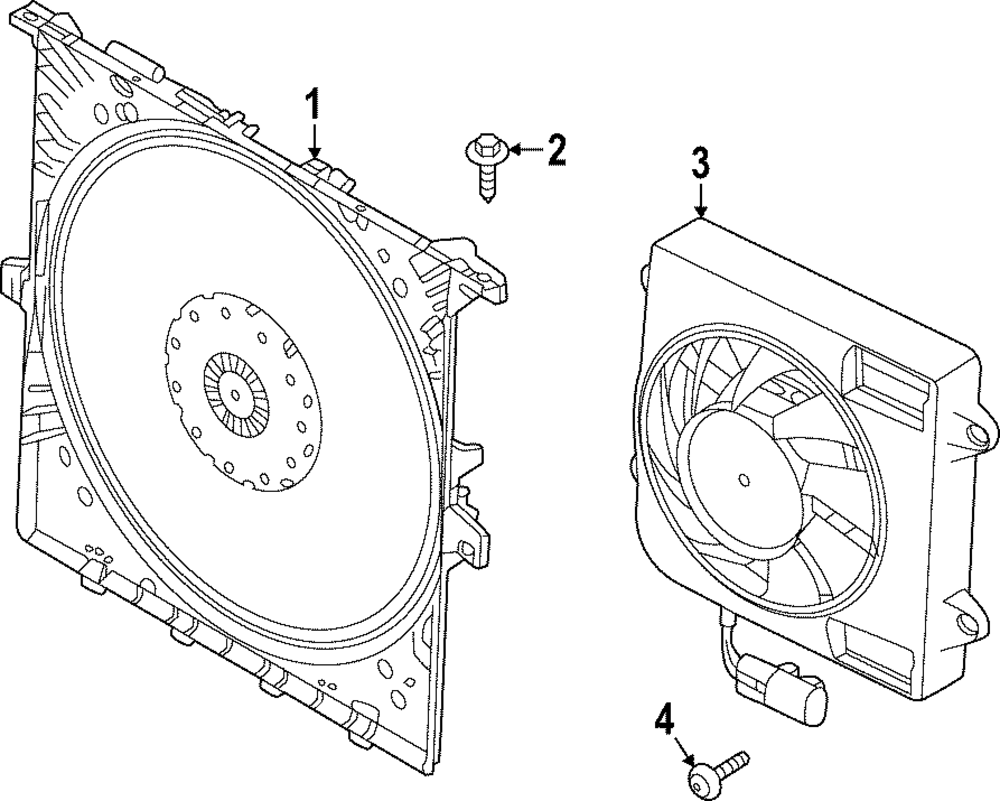 1
2
3
4