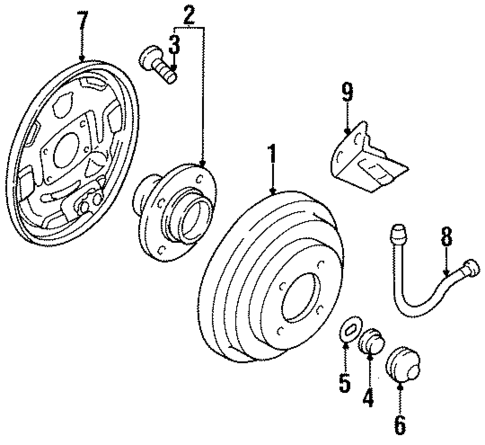 7
2
3
9
1
8
5
4
6