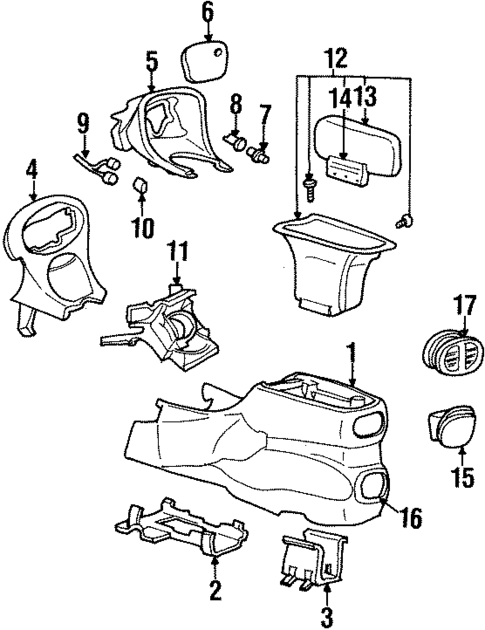 6
5
12
14 13
8
7
9
4
10
11
17
1
15
16
2
3