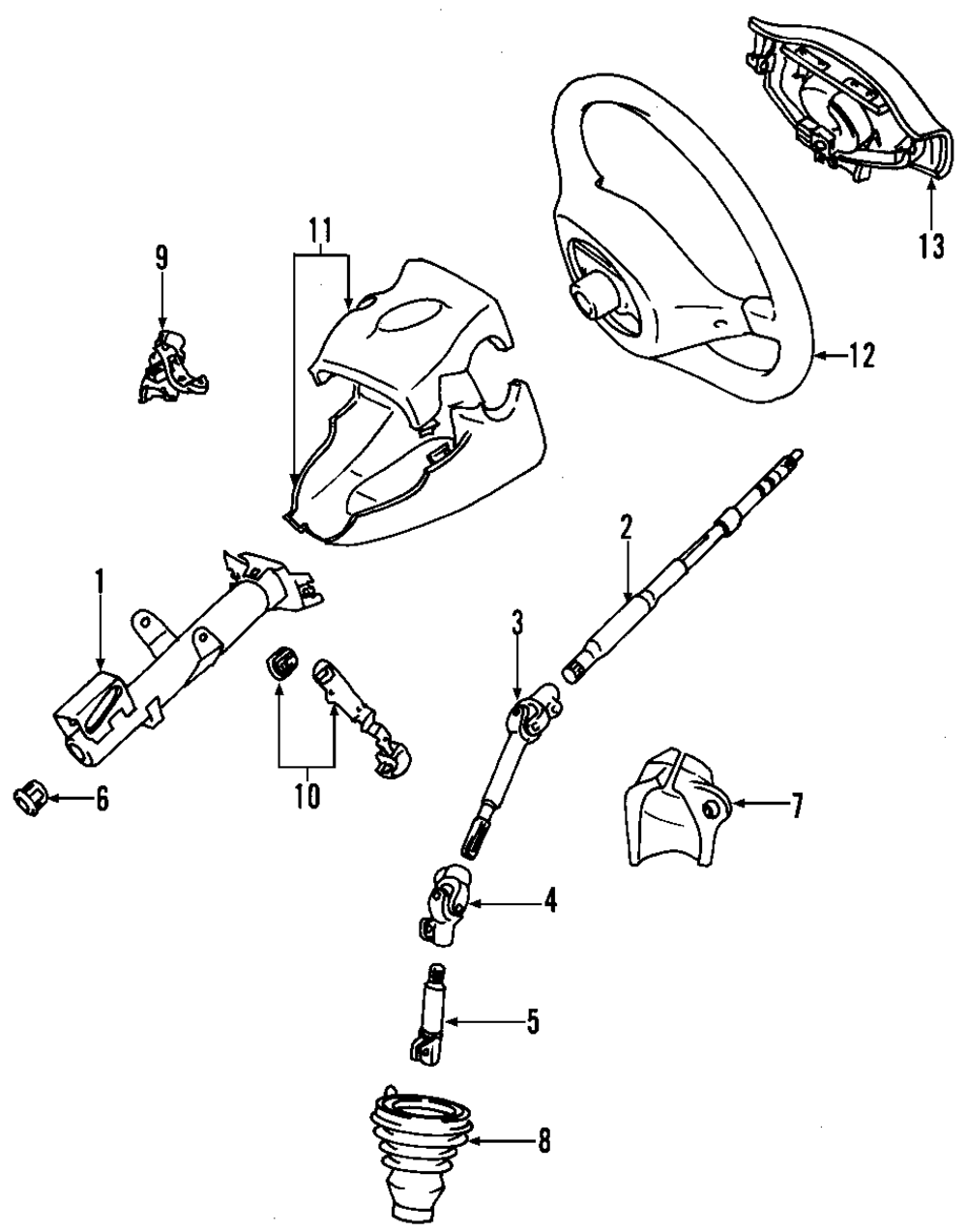 13
11
9
12
2
1
3
10
6
7
4
5
8