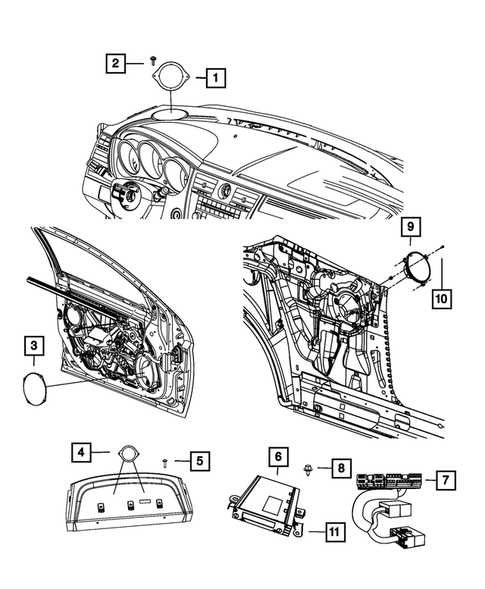 2
1
9
10
3
4
5
6
8
7
11