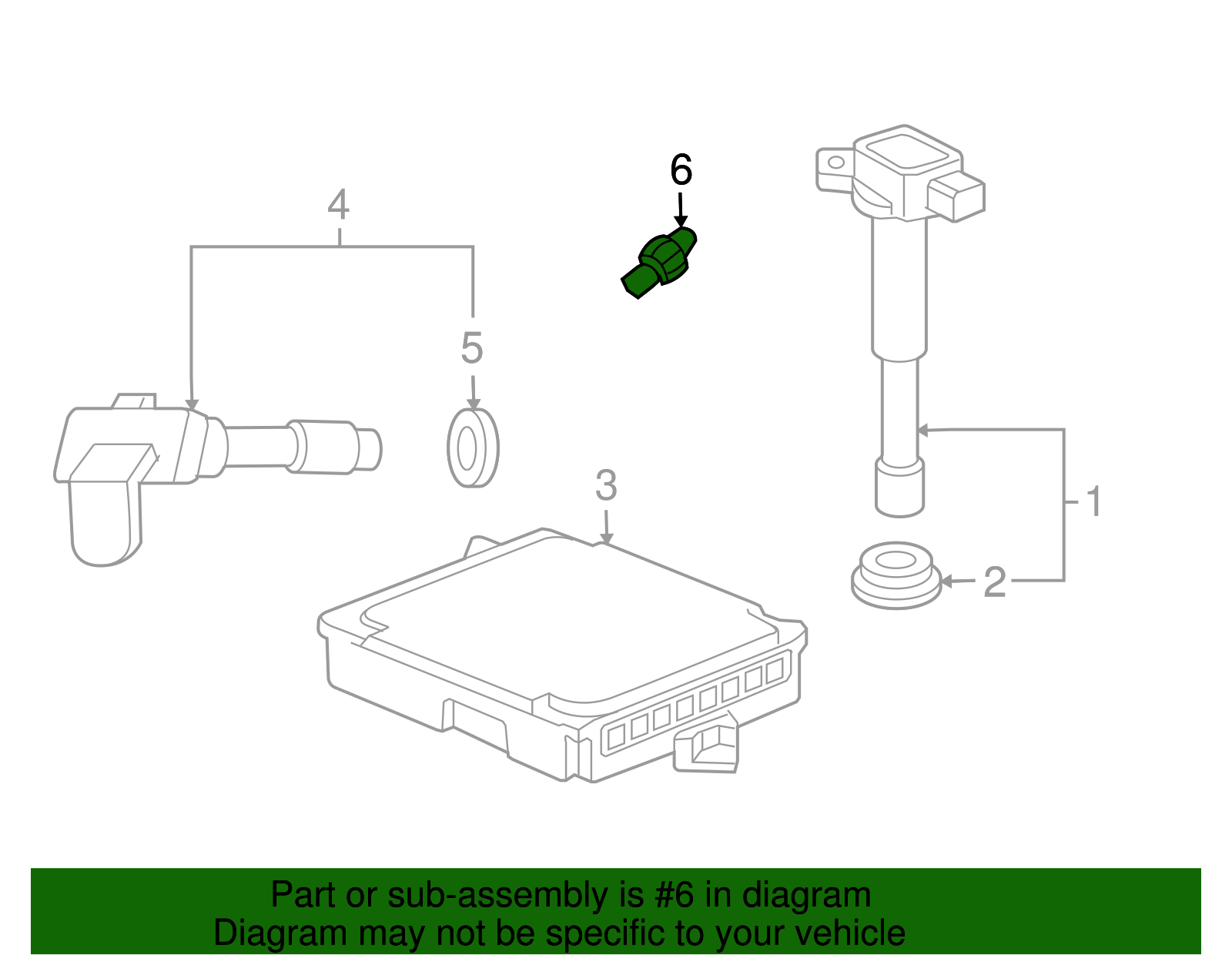 6

4

5

3

1

2

Part or sub-assembly is #6 in diagram
Diagram may not be specific to your vehicle