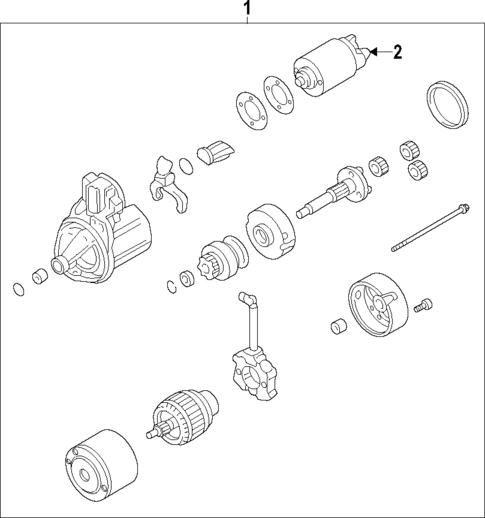 1
2