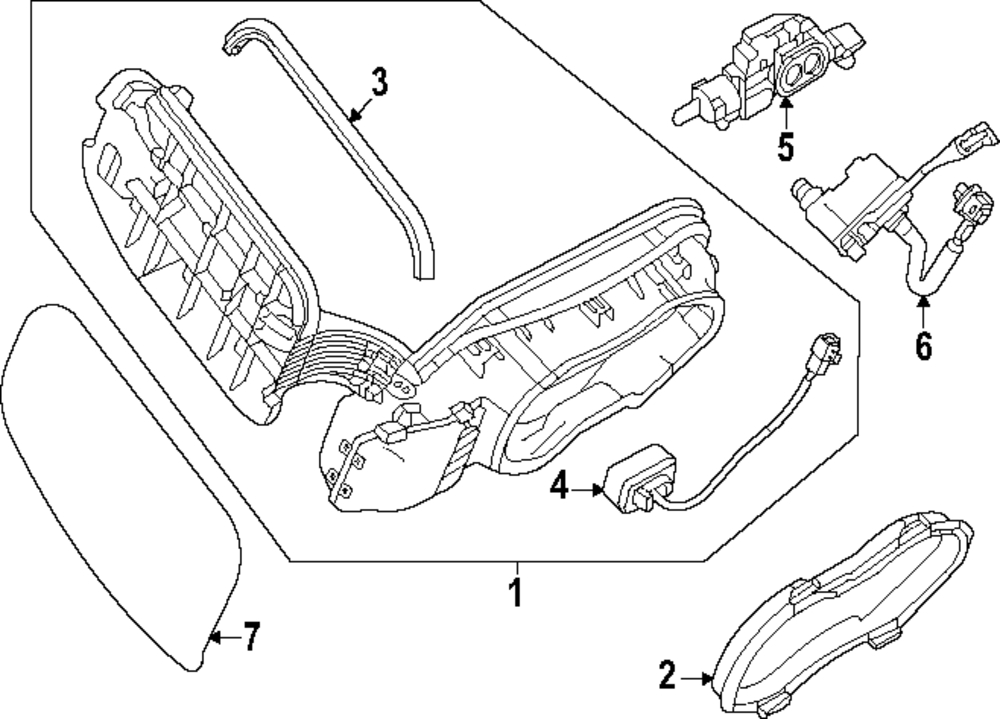 3
5
6
4
1
7
2