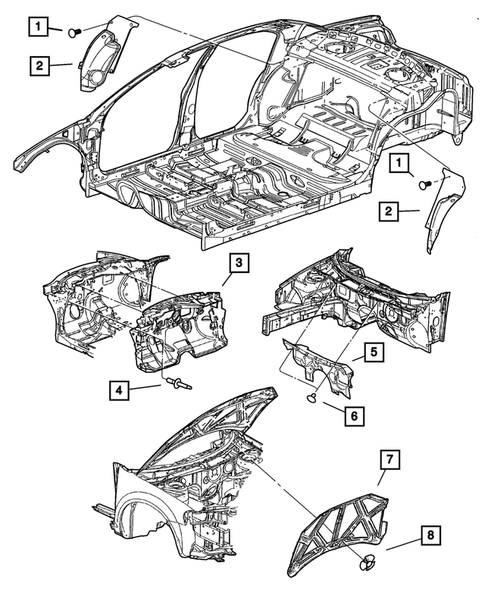 1
2
1
2
3
4
5
6
7
8