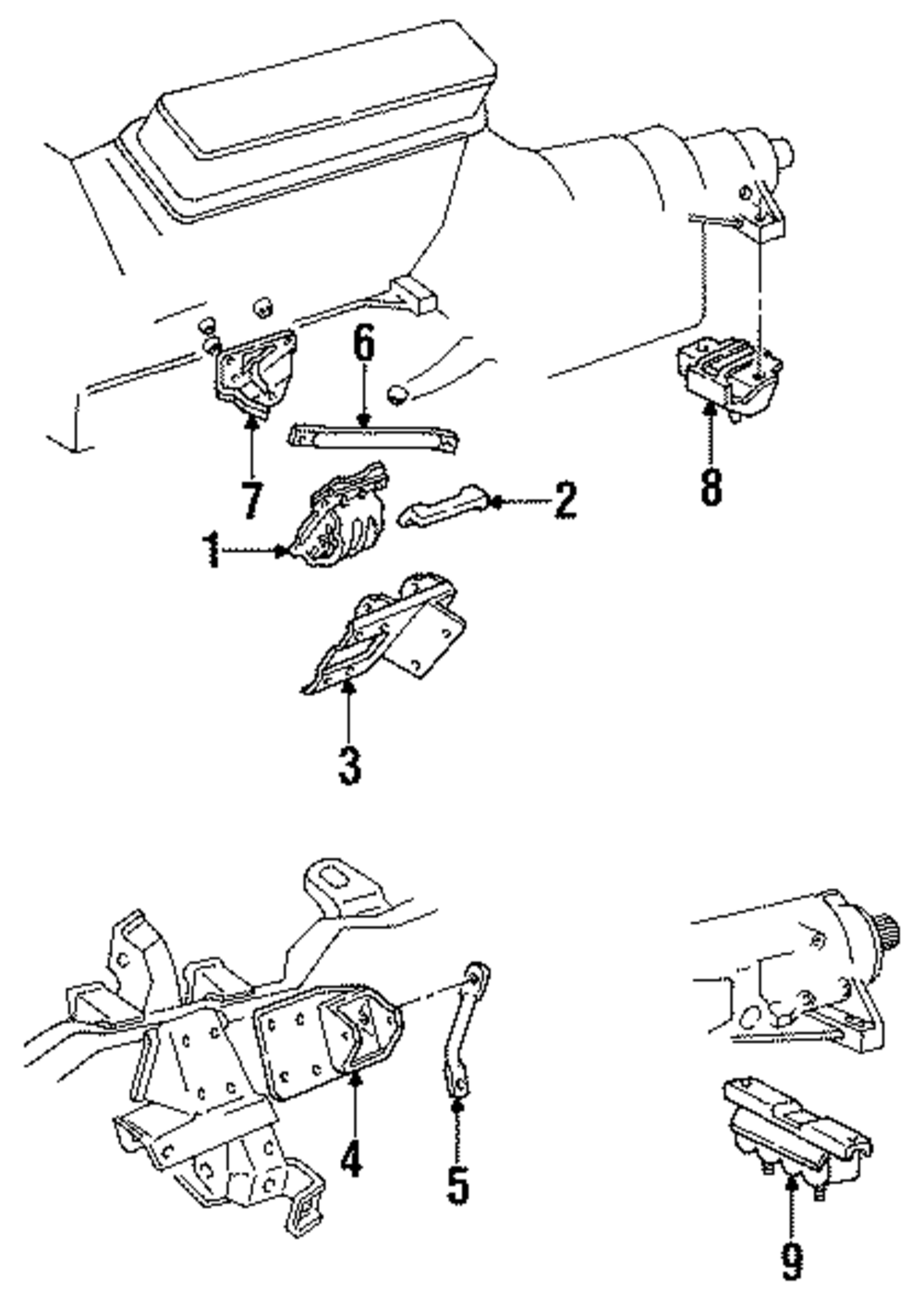 6
7
8
2
1
3
4
5
9