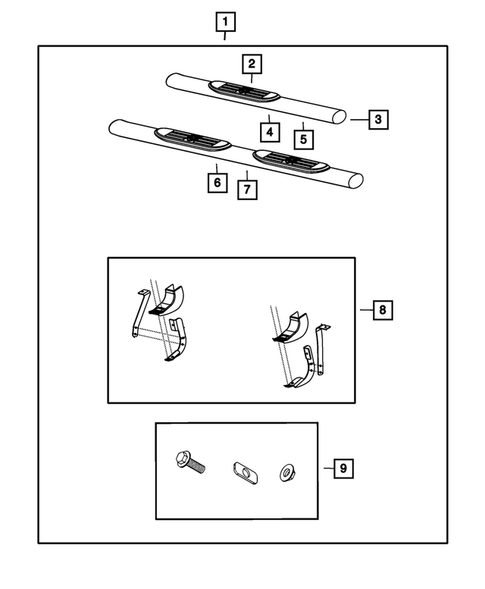 1
2
3
4
5
6
7
8
9