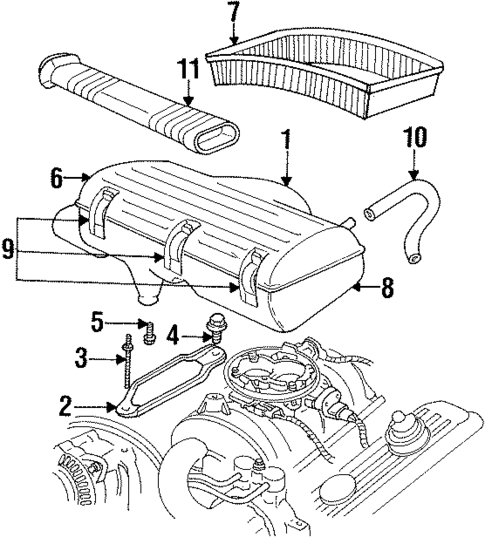 7
11
1
10
6
9
8
5
4
3
2