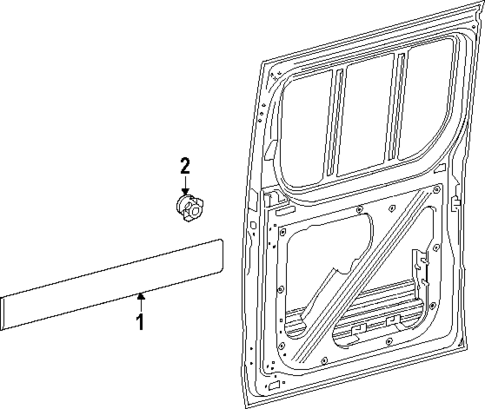 2

1