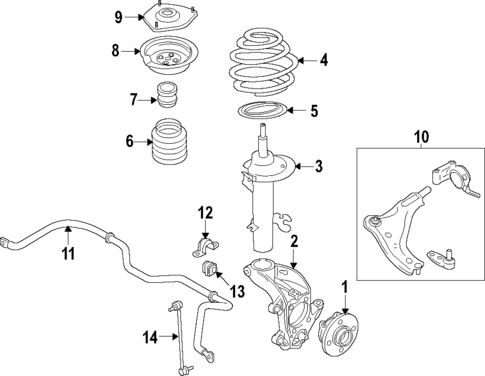 9
8
4
7
5
6
10
3
12
11
2
13
1
14