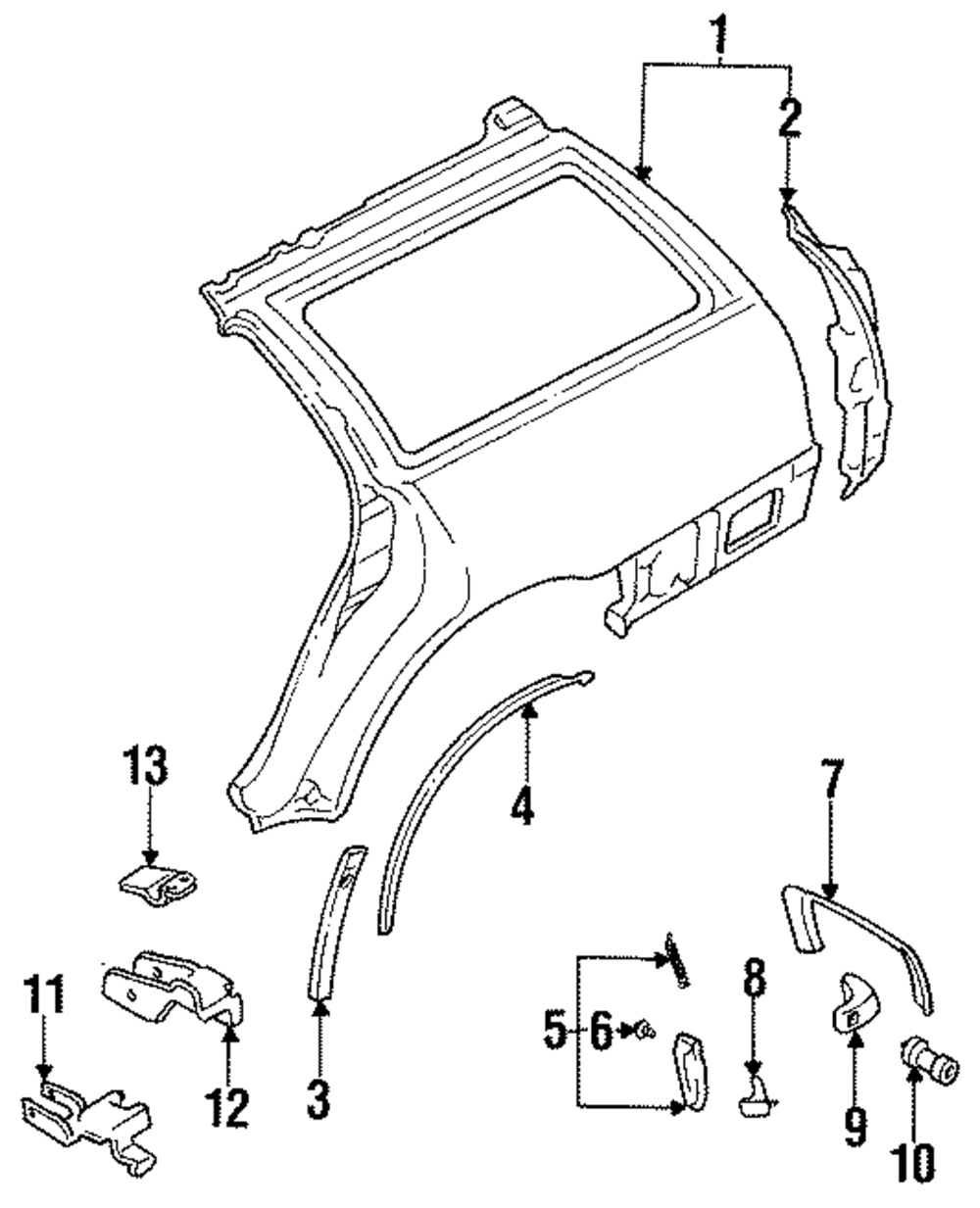 1
2
13
4
7
11
12
3
5
6
8
9
10