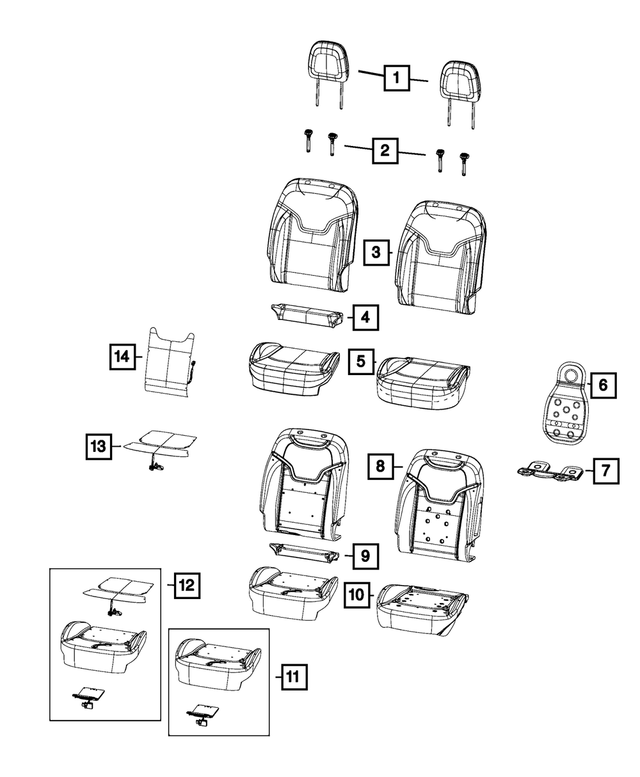 1
2
3
4
14
5
6
13
8
7
9
12
10
11