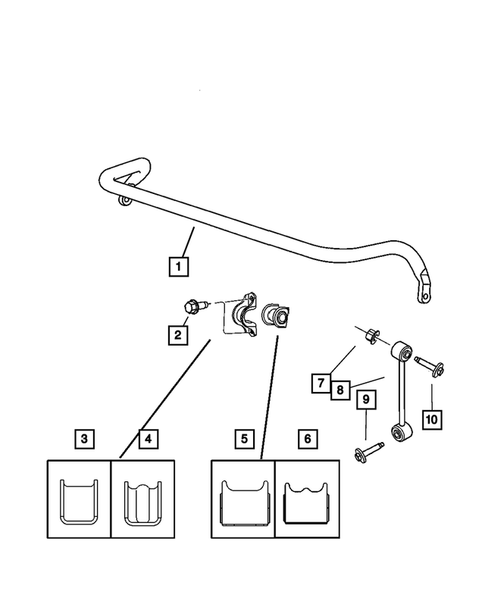 1
2
7
8
9
10
3
4
5
6