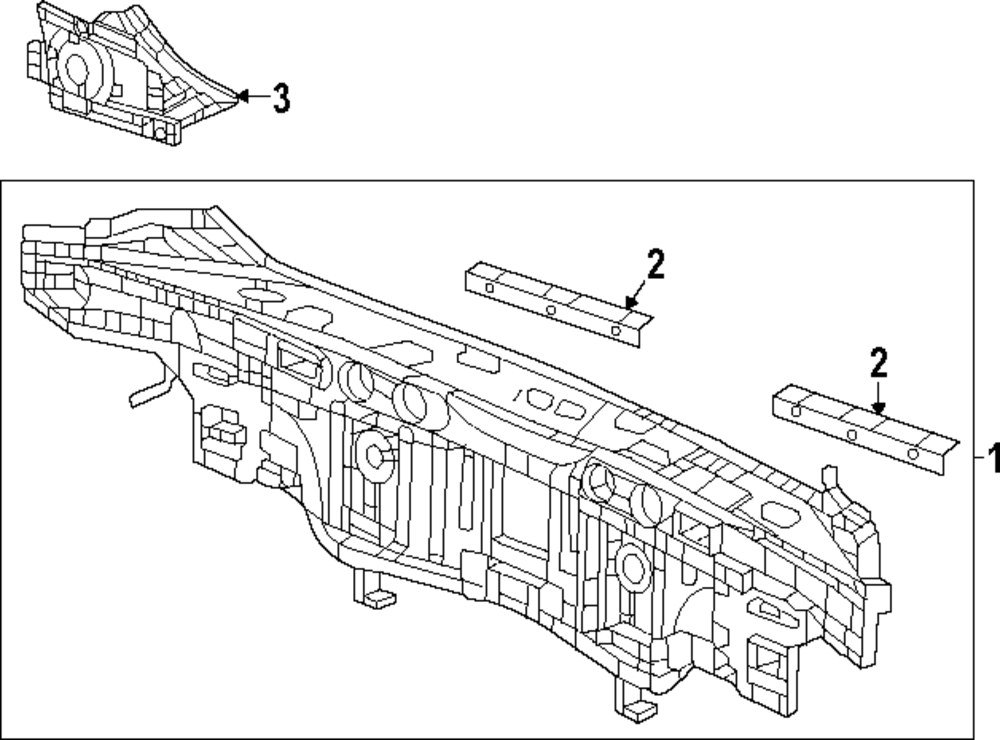 3
2
2
1