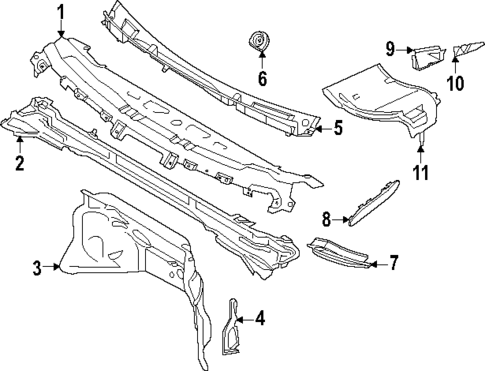 1
6
9
10
5
2
11
8
7
3
4