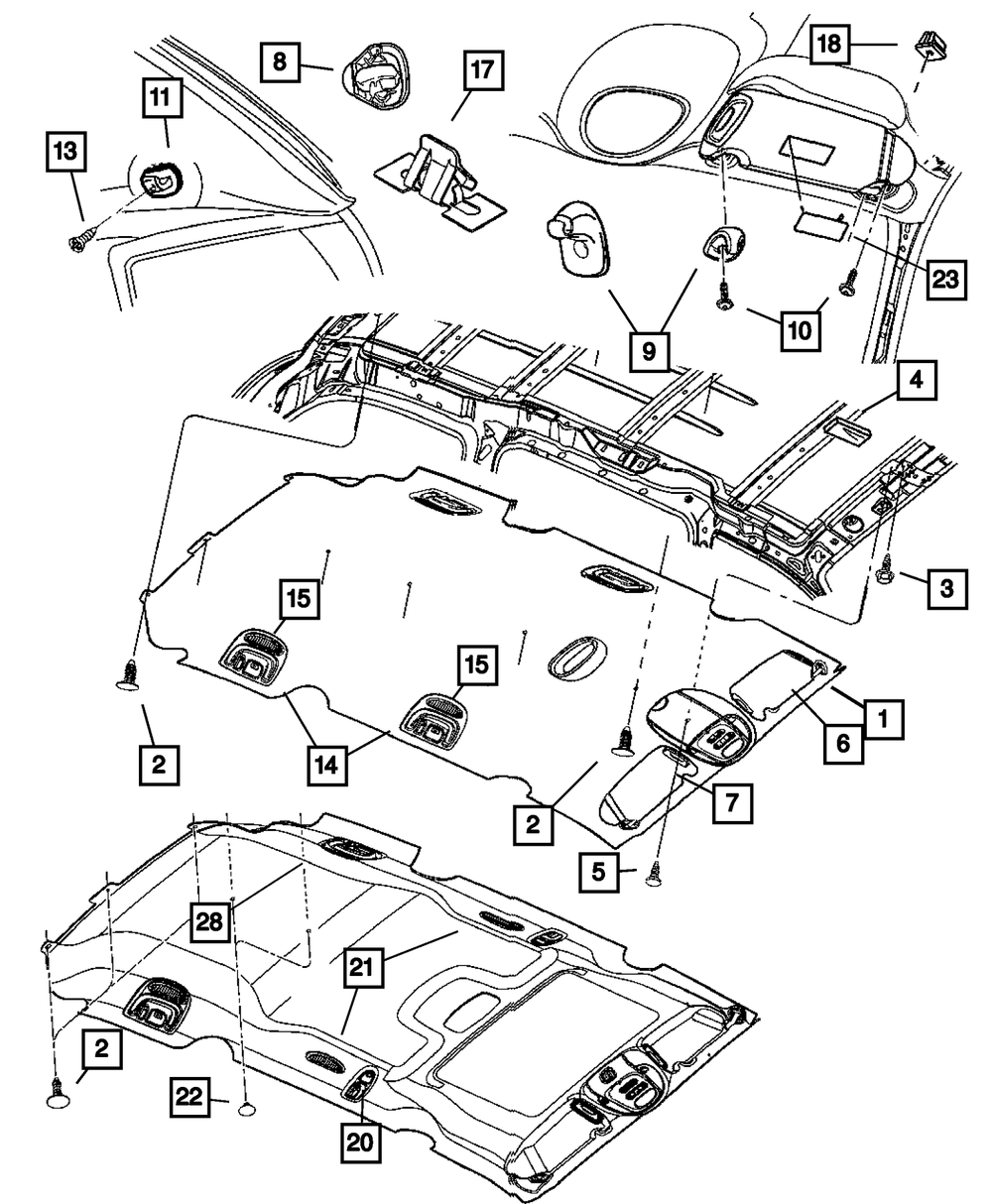 8
17
18
11
13
23
9
10
4
3
15
15
1
6
2
14
7
2
5
28
21
2
22
20