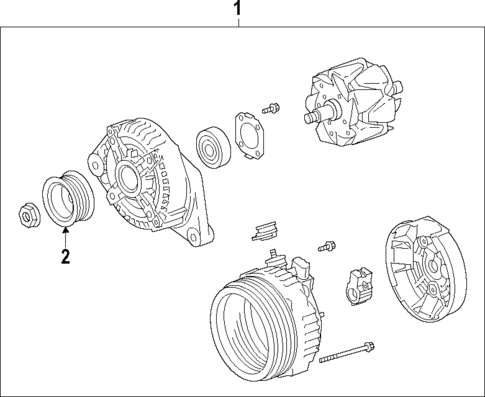 1

2