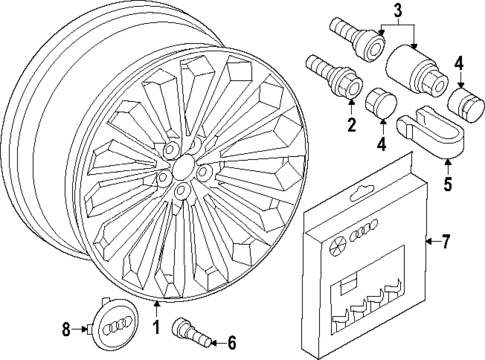 3
4
2
4
5
7
8
1
6