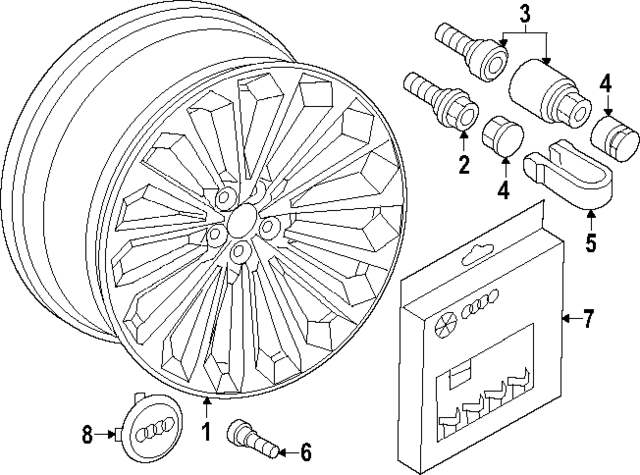 3
4
2
4
5
7
8
1
6