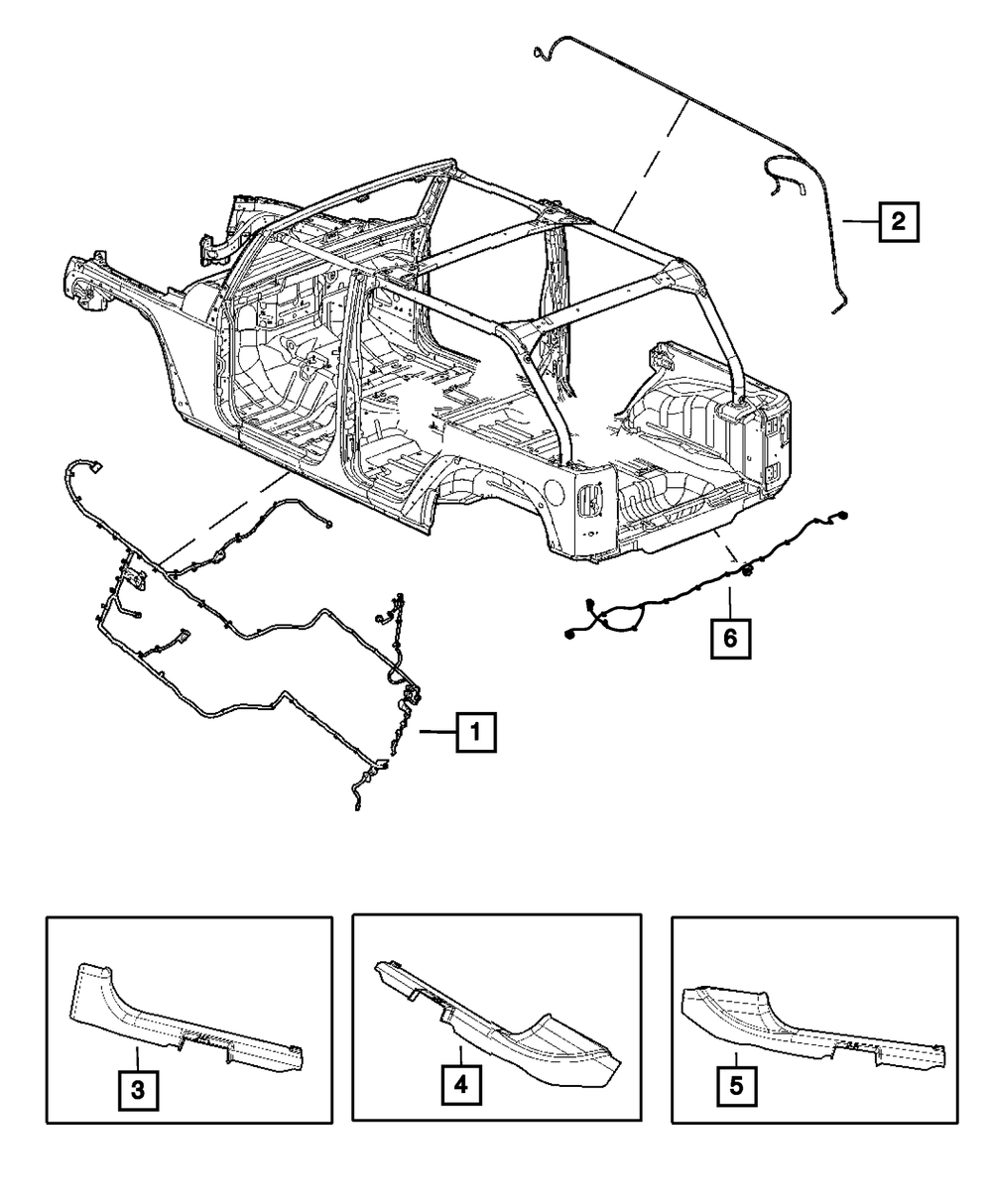 2

6

1

3

4

5