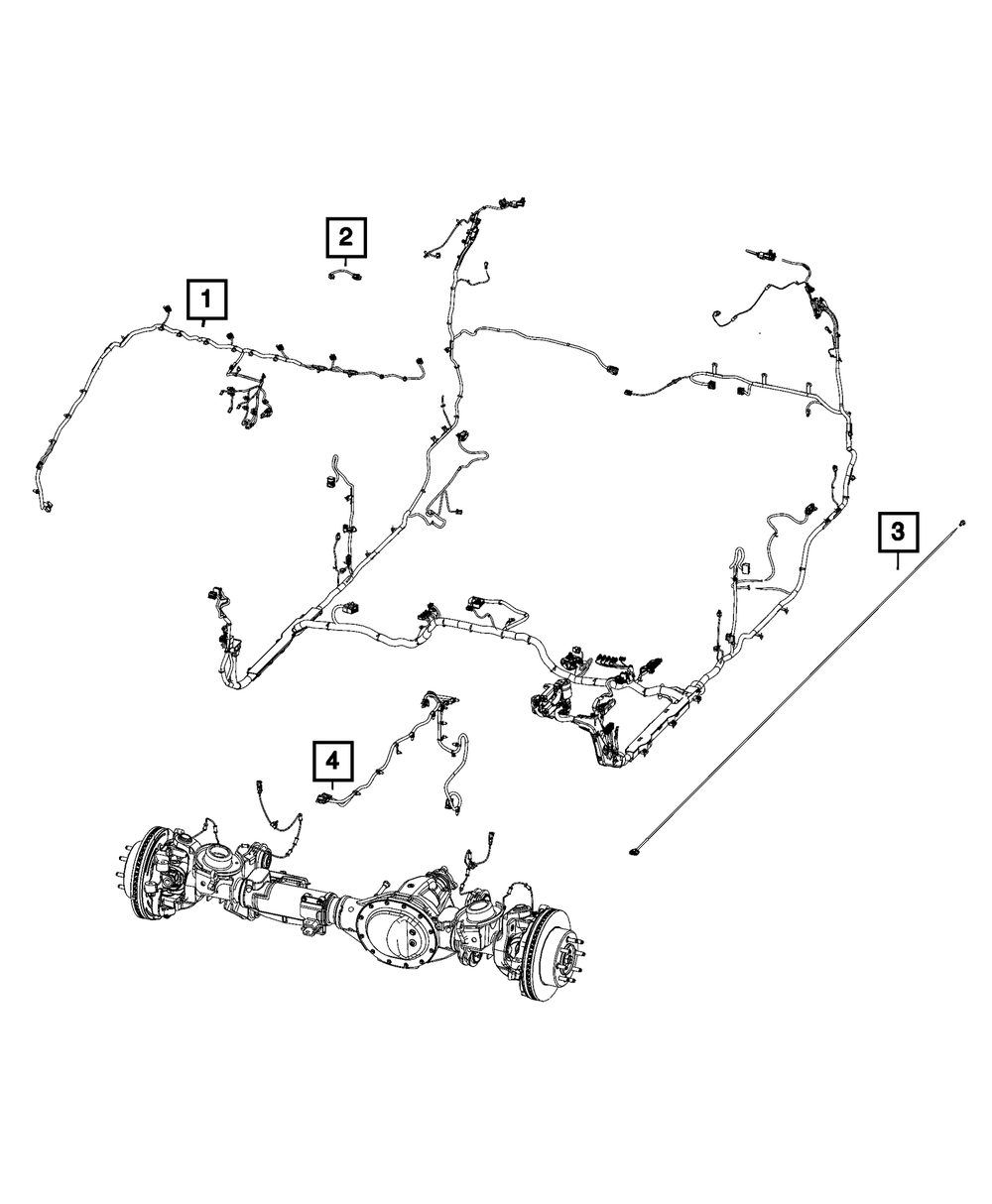 2

1

3

4