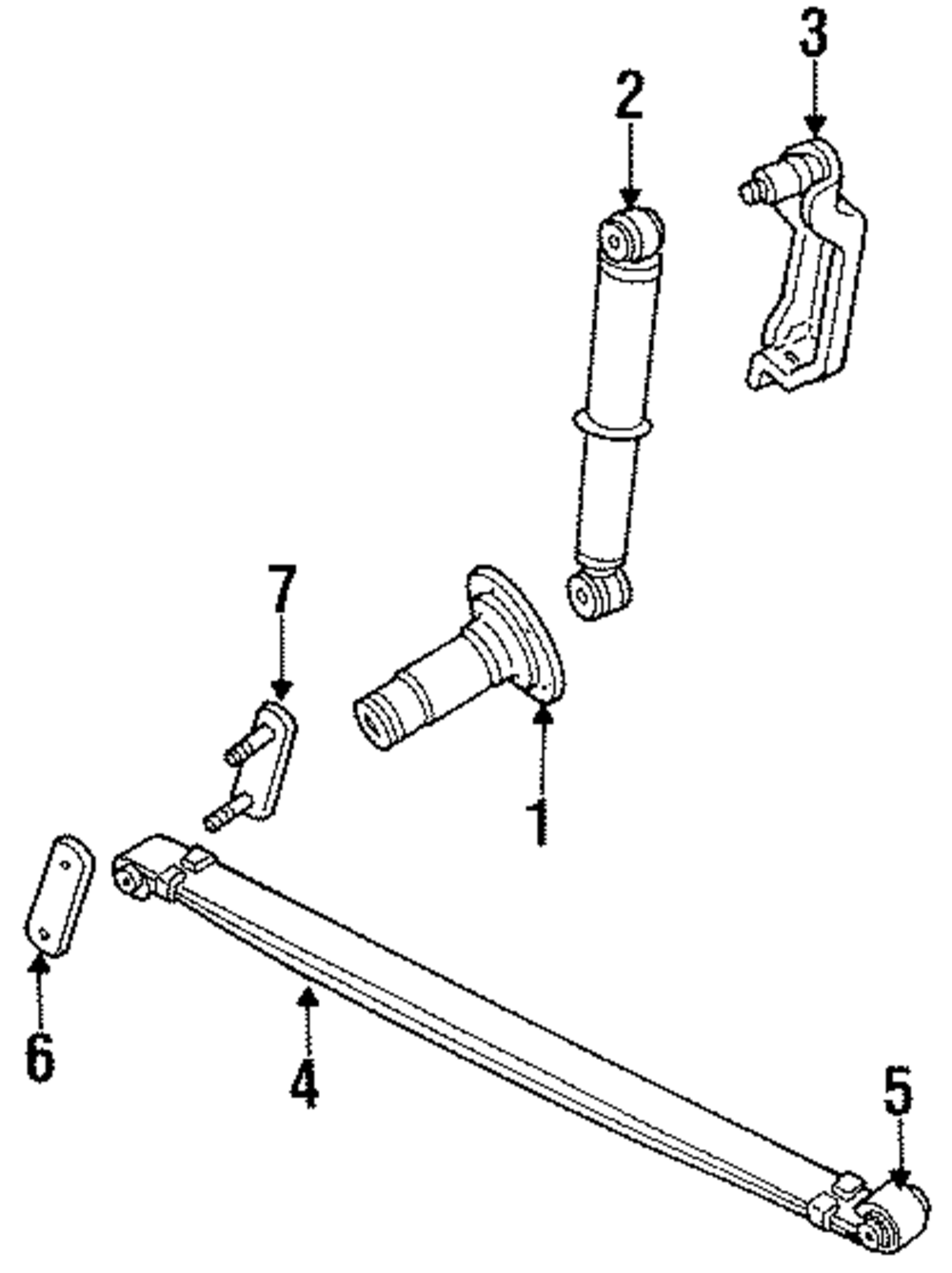 3
2
7
1
6
4
5