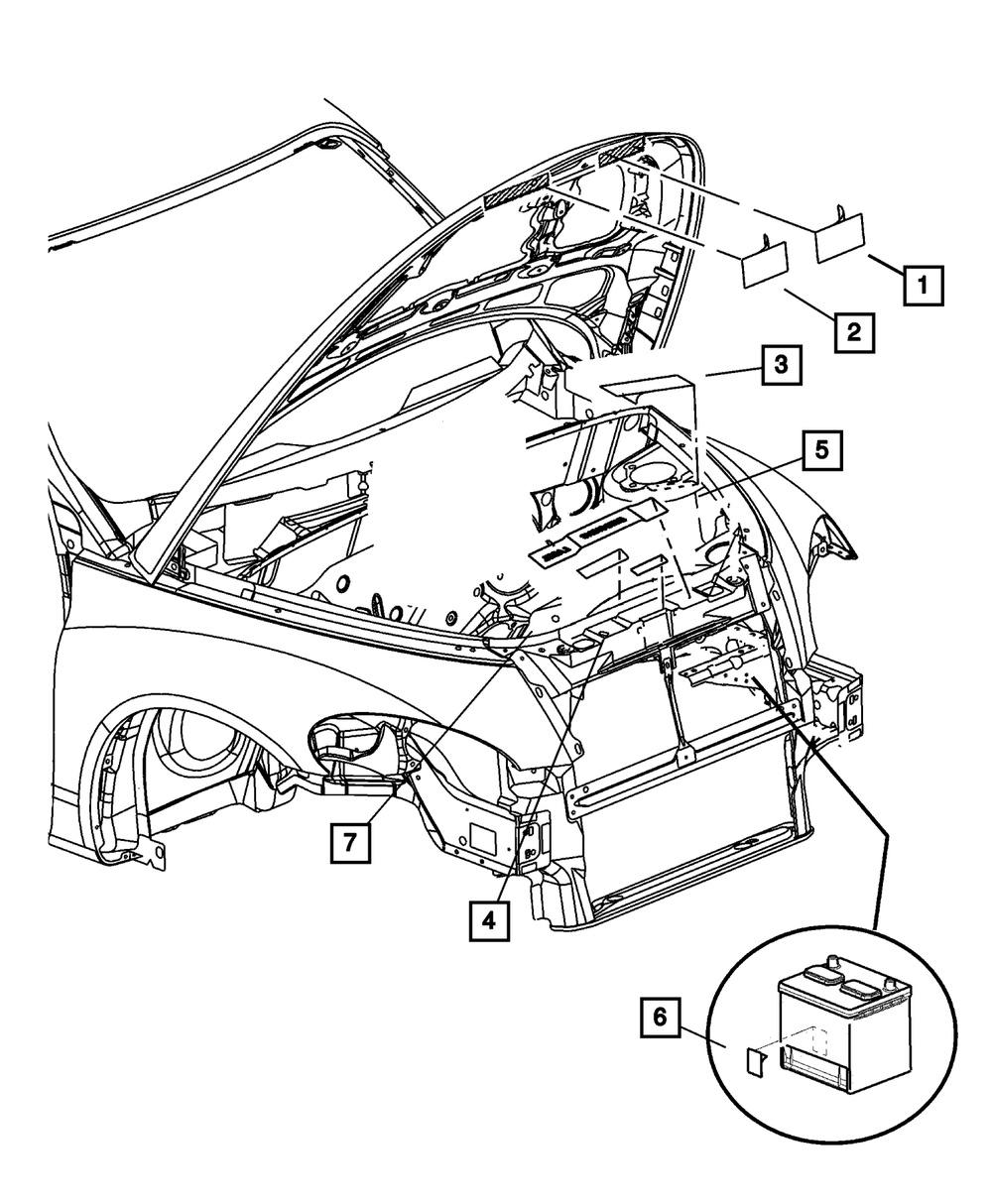 1
2
3
5
7
4
6