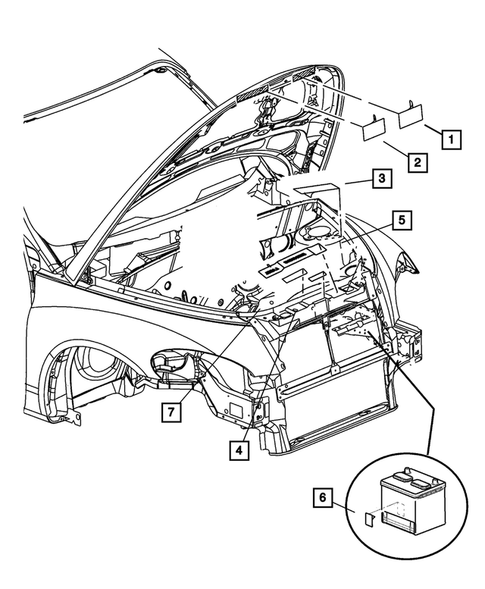 1
2
3
5
7
4
6