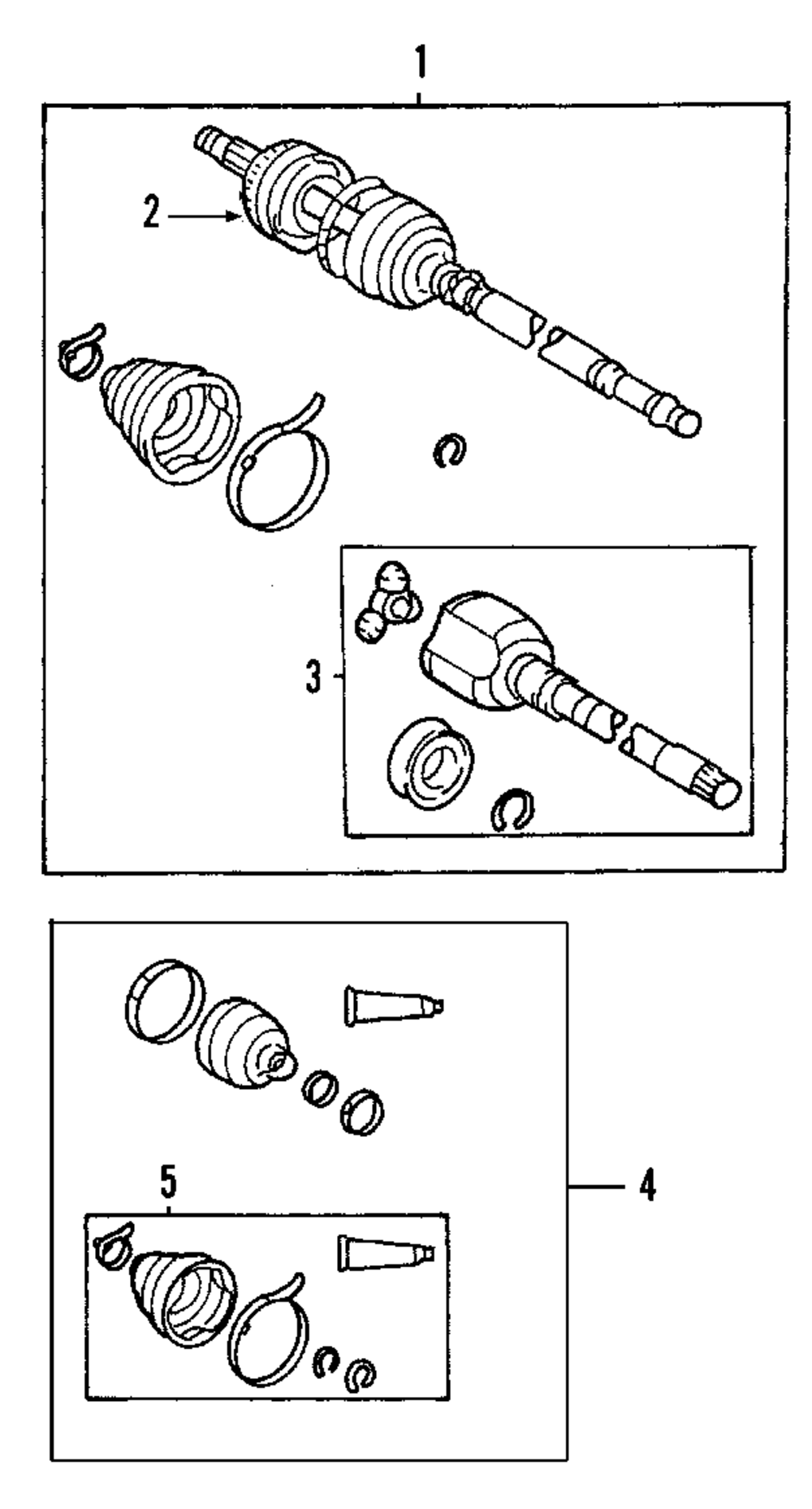 1
2
3
5
4