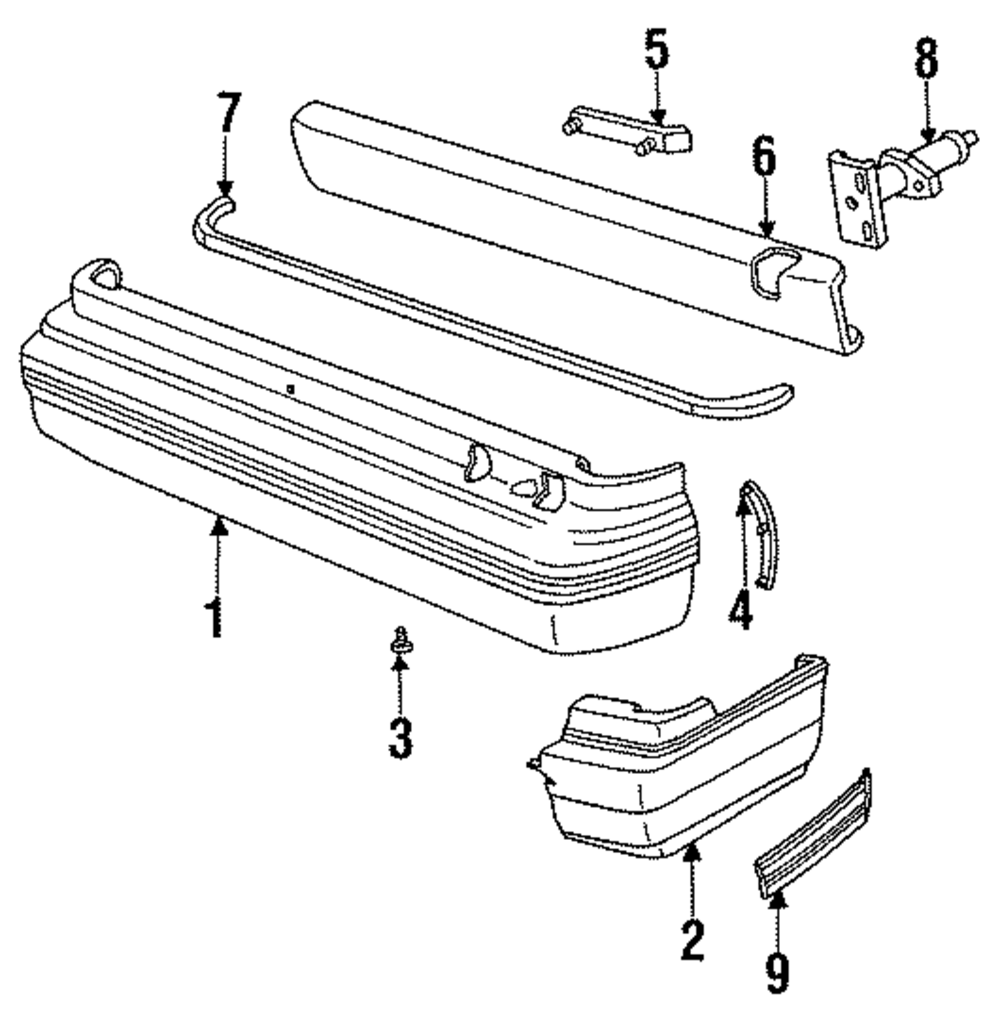 5
8
7
6
1
4
3
2
9