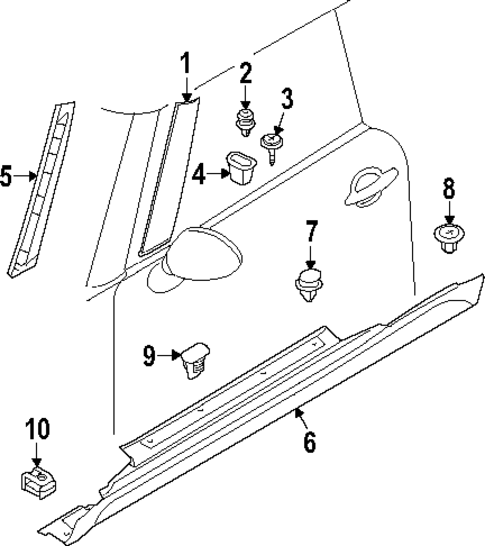 1
2
3
5
4
8
7
9
10
6