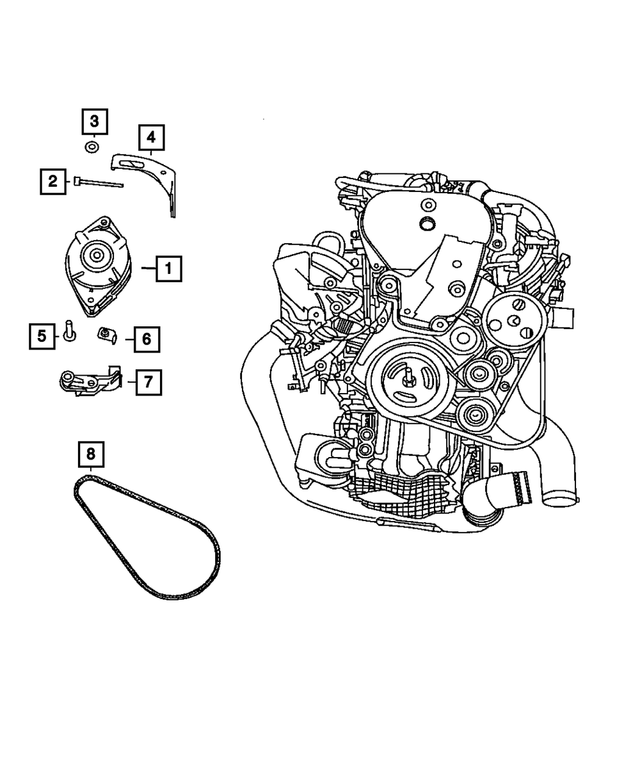 3
4
2
1
5
6
7
8