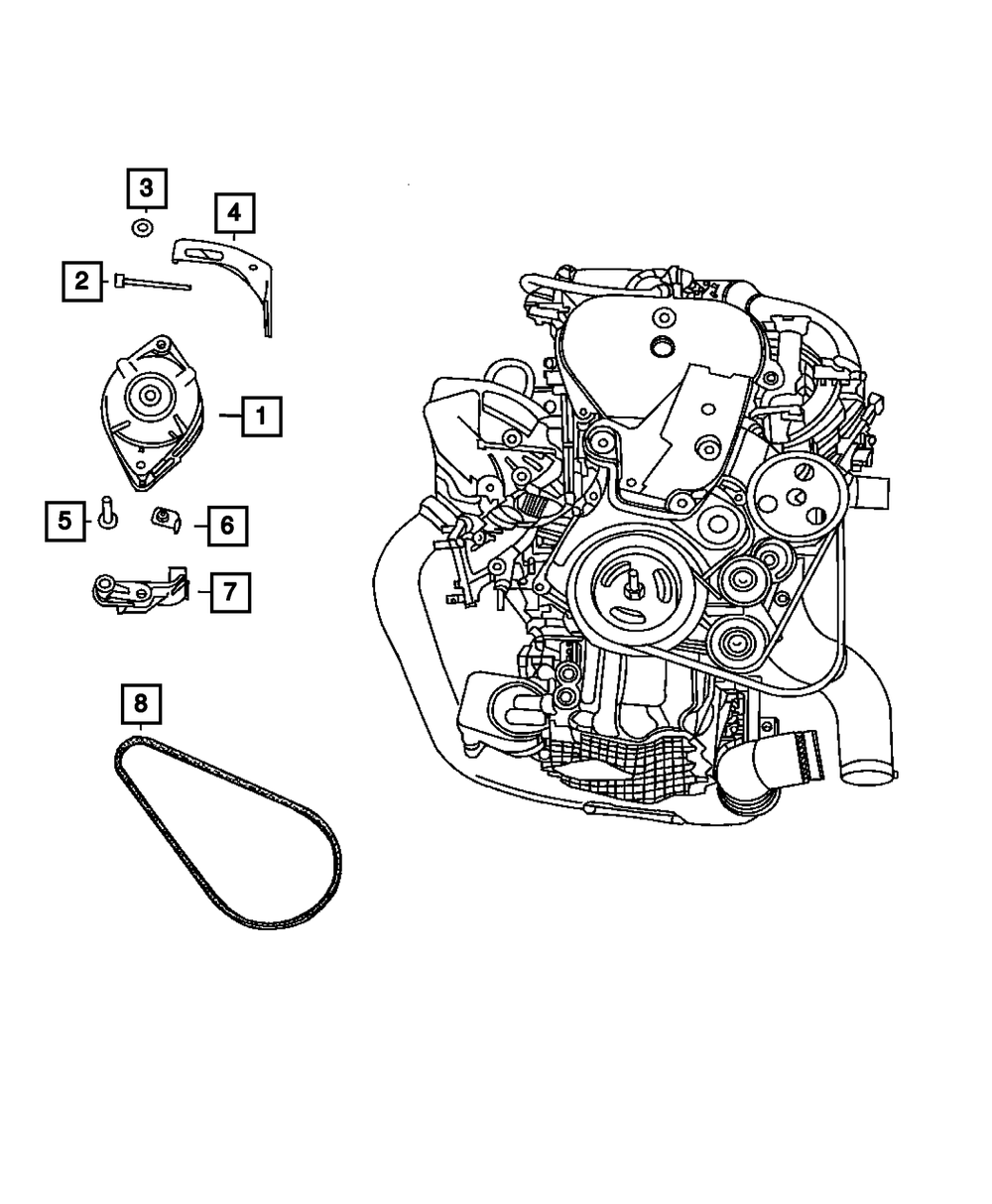 3
4
2
1
5
6
7
8