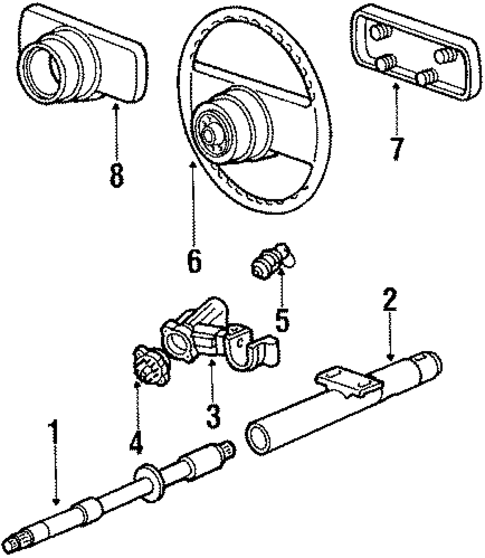 8
6
7
5
2
3
4
1