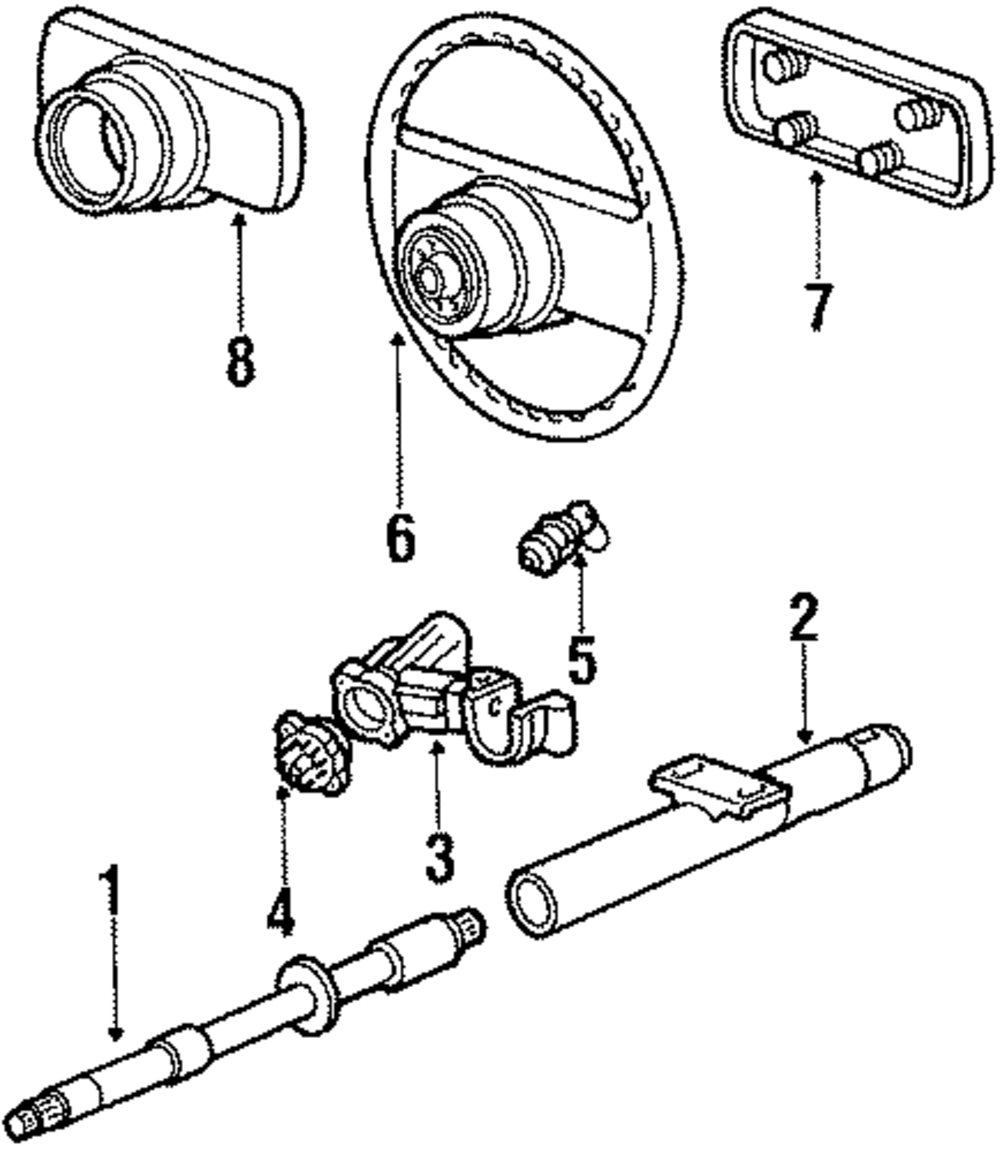 8
6
7
5
2
3
4
1