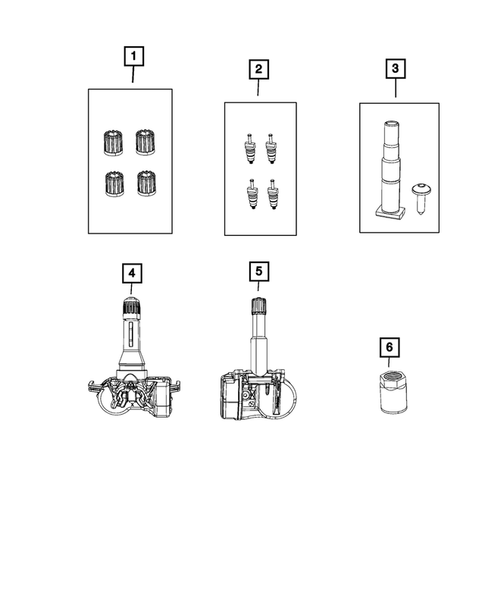 1
2
3
4
5
6